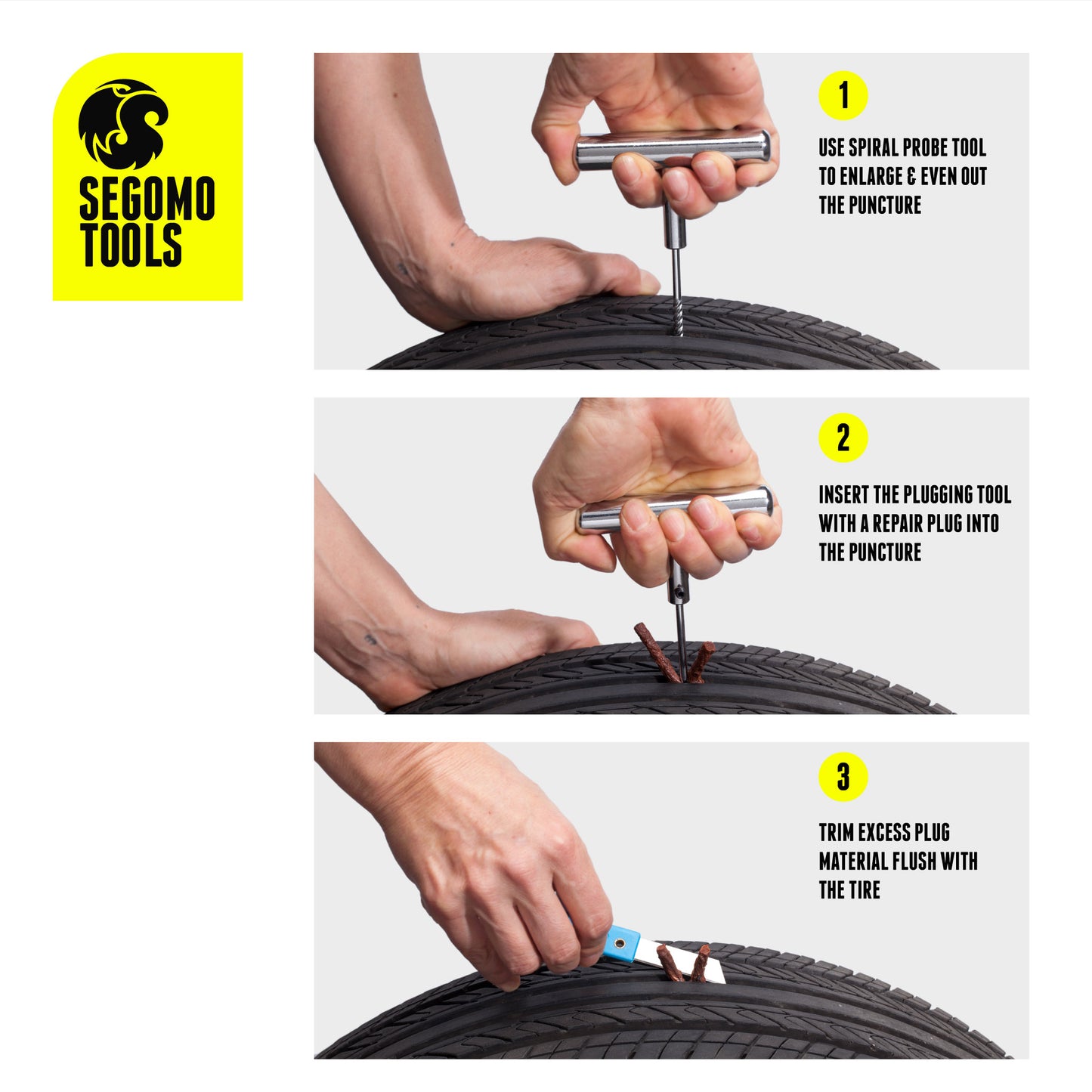 SEGOMO TOOLS

1

USE SPIRAL PROBE TOOL TO ENLARGE & EVEN OUT THE PUNCTURE

2

INSERT THE PLUGGING TOOL WITH A REPAIR PLUG INTO THE PUNCTURE

3

TRIM EXCESS PLUG MATERIAL FLUSH WITH THE TIRE