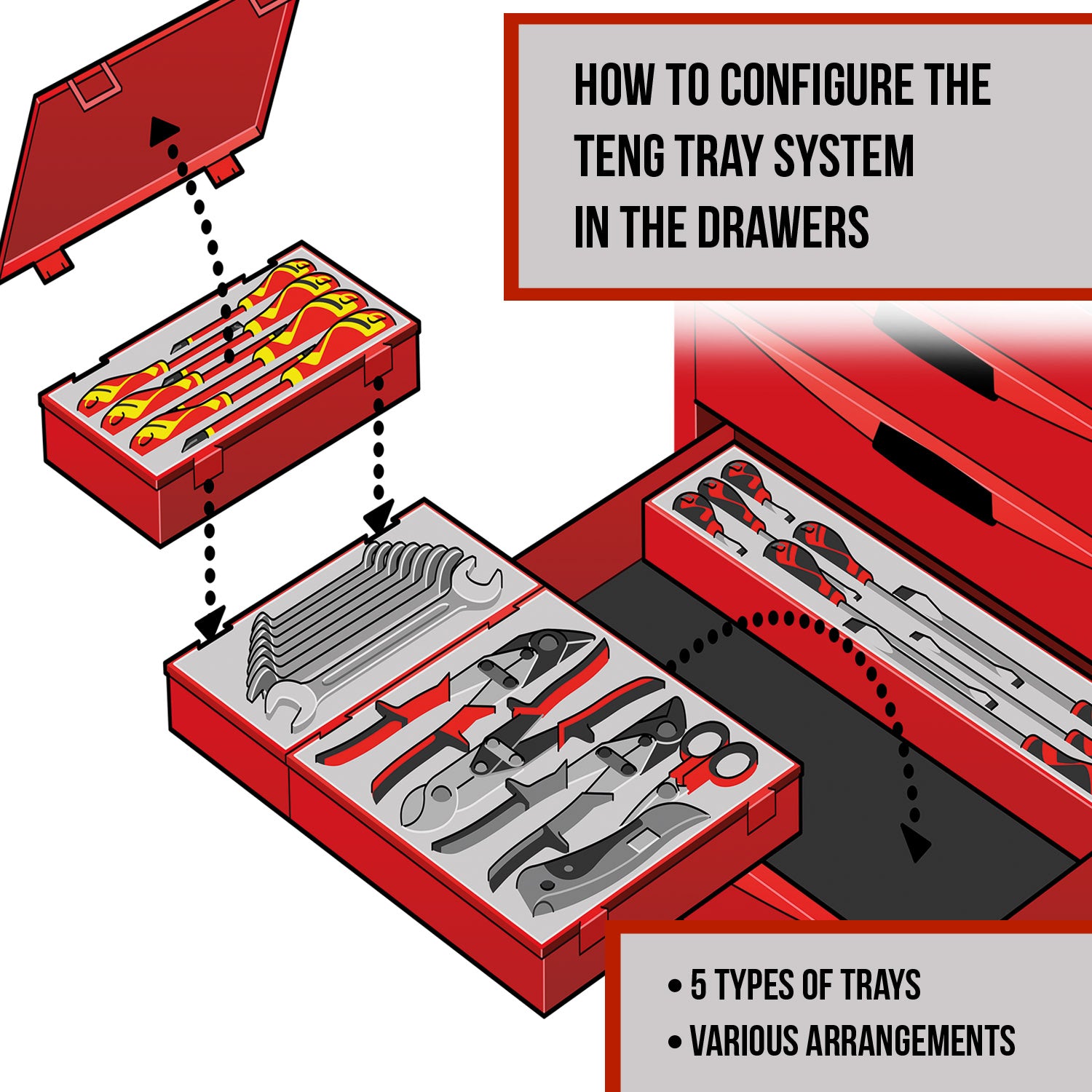 HOW TO CONFIGURE THE TENG TRAY SYSTEM IN THE DRAWERS

• 5 TYPES OF TRAYS
• VARIOUS ARRANGEMENTS