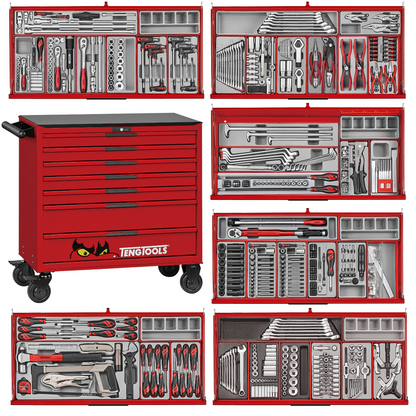 TENGTOOLS