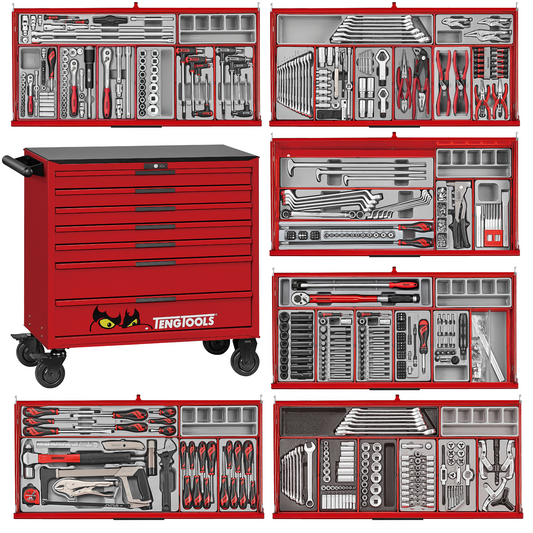 TENGTOOLS