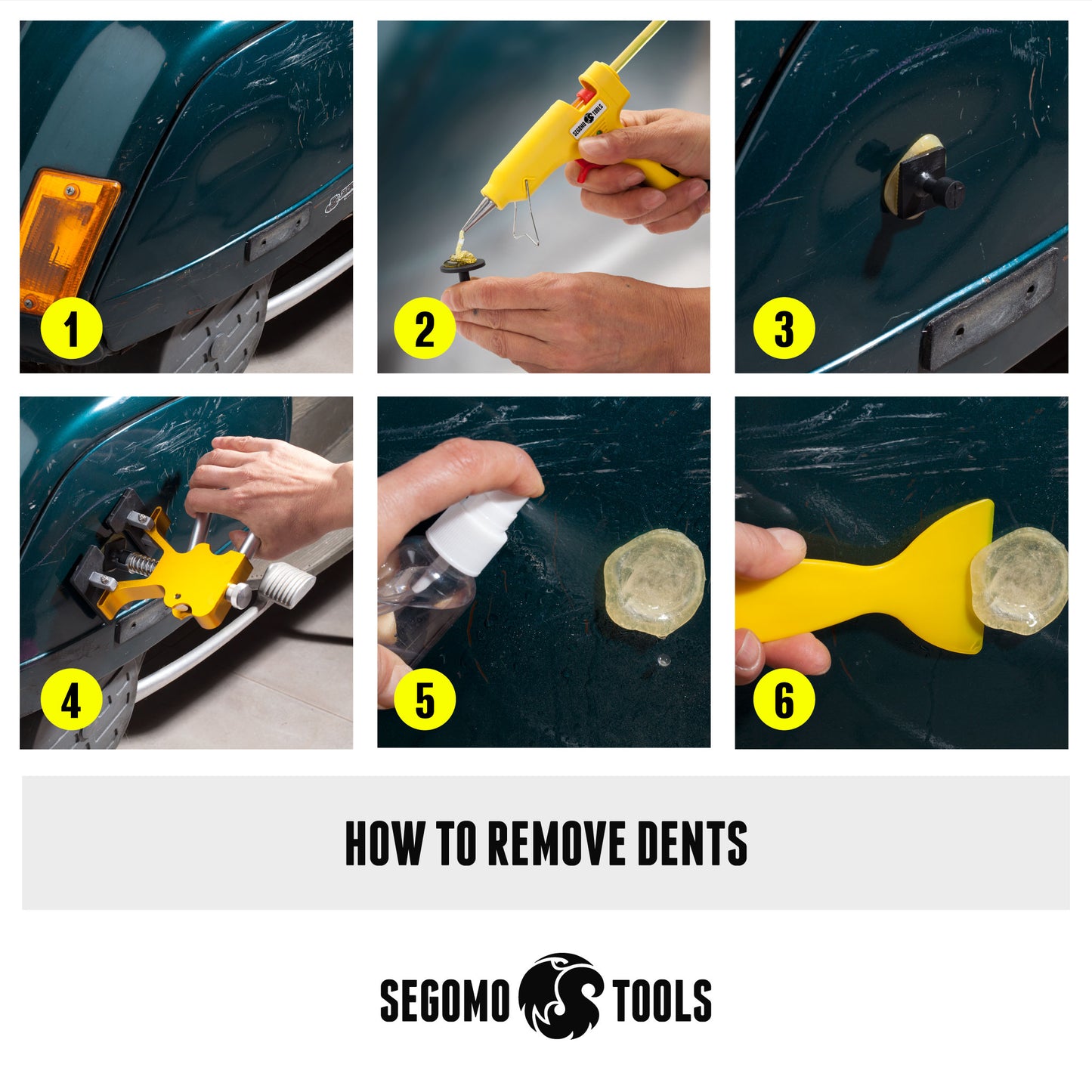 1

SEGOMO TOOLS

2

3

4

5

6

HOW TO REMOVE DENTS

SEGOMO TOOLS