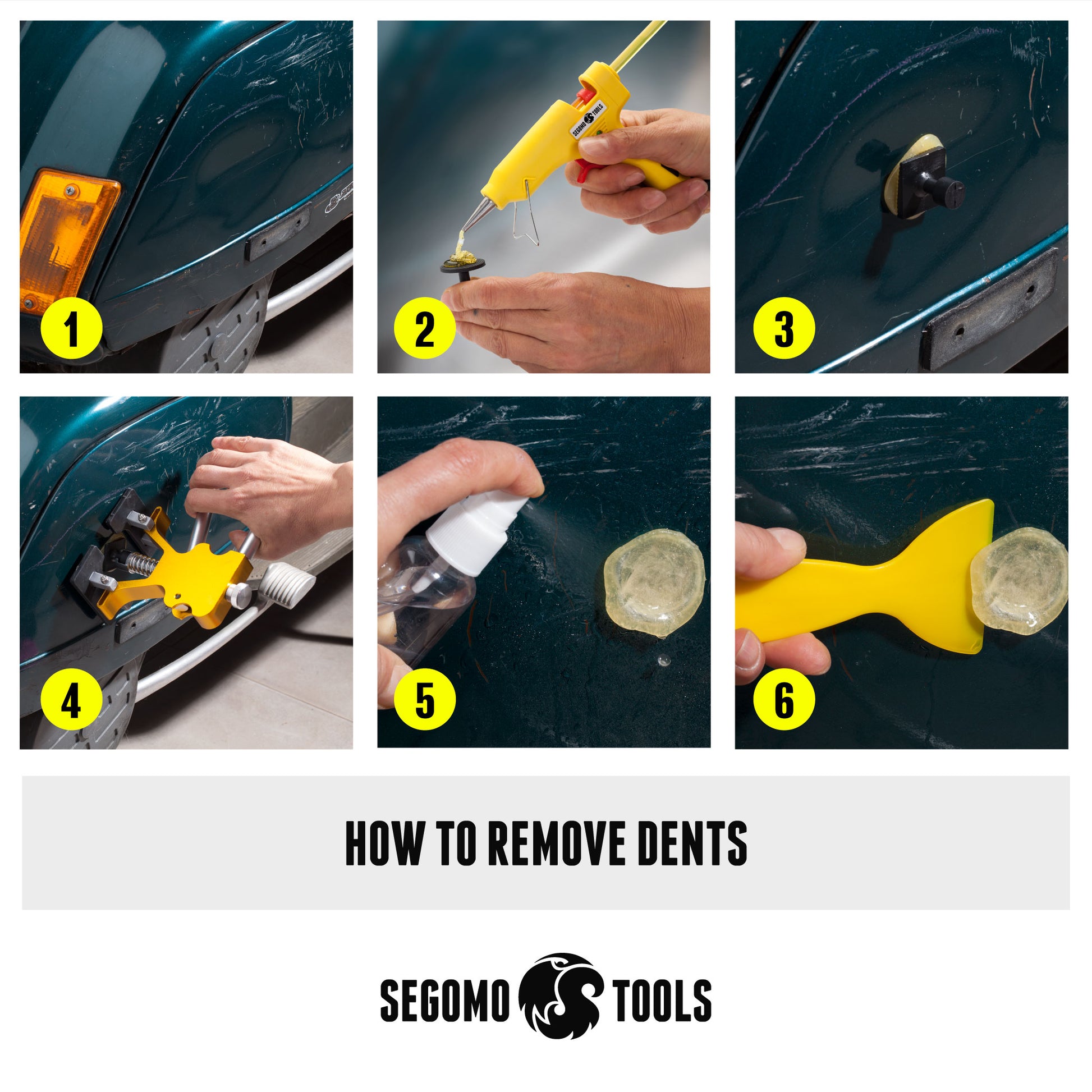 1

SEGOMO TOOLS

2

3

4

5

6

HOW TO REMOVE DENTS

SEGOMO TOOLS