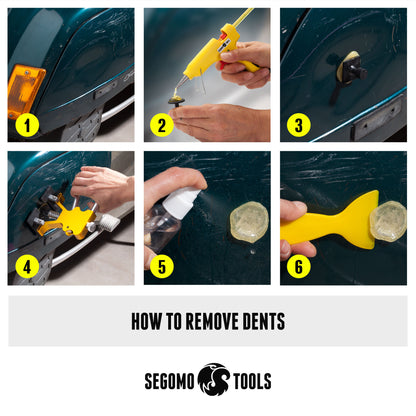 1
2
3
4
5
6

HOW TO REMOVE DENTS

SEGOMO TOOLS