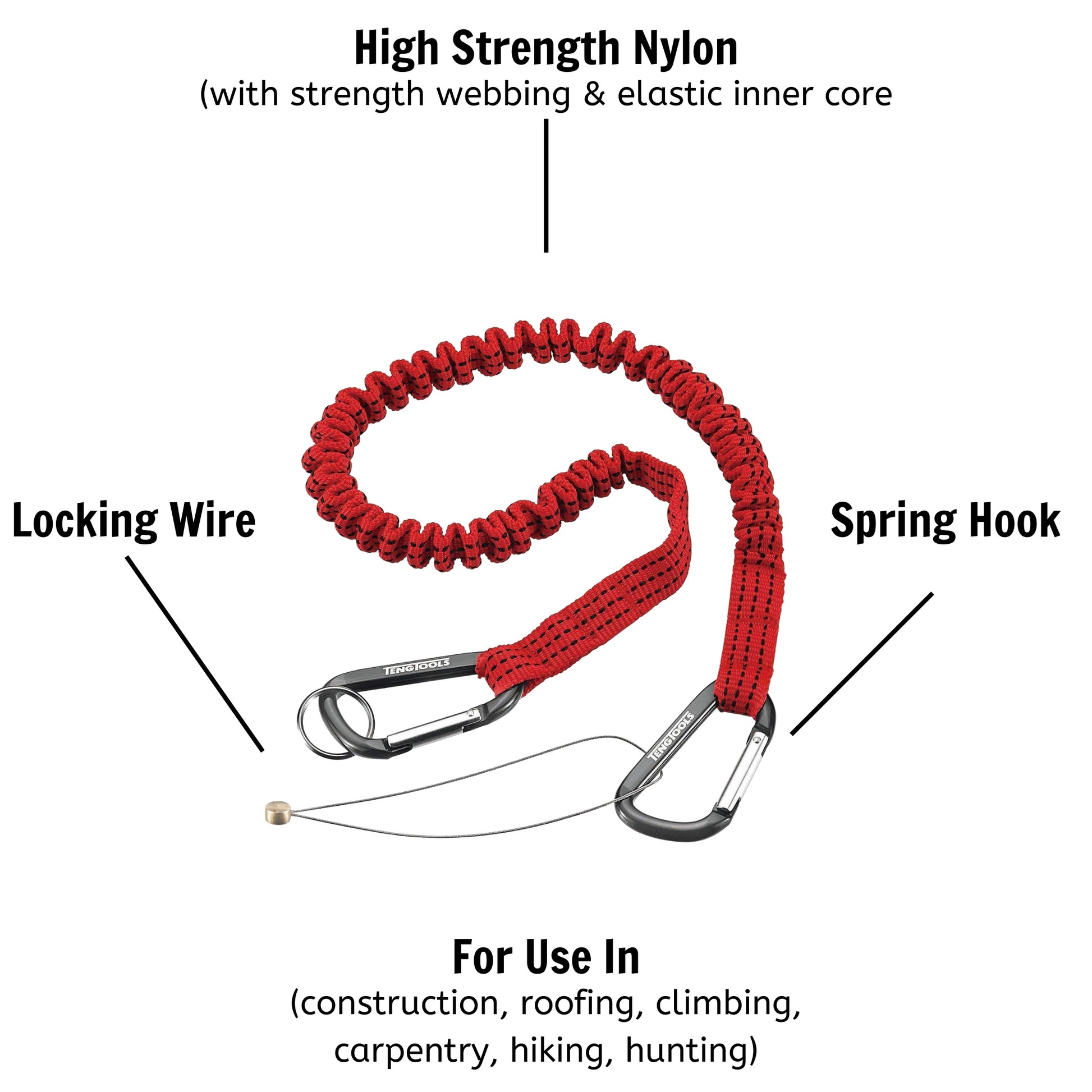 High Strength Nylon
(with strength webbing & elastic inner core

Locking Wire

Spring Hook

TENGTOOLS

TENGTOOLS

For Use In
(construction, roofing, climbing, carpentry, hiking, hunting)