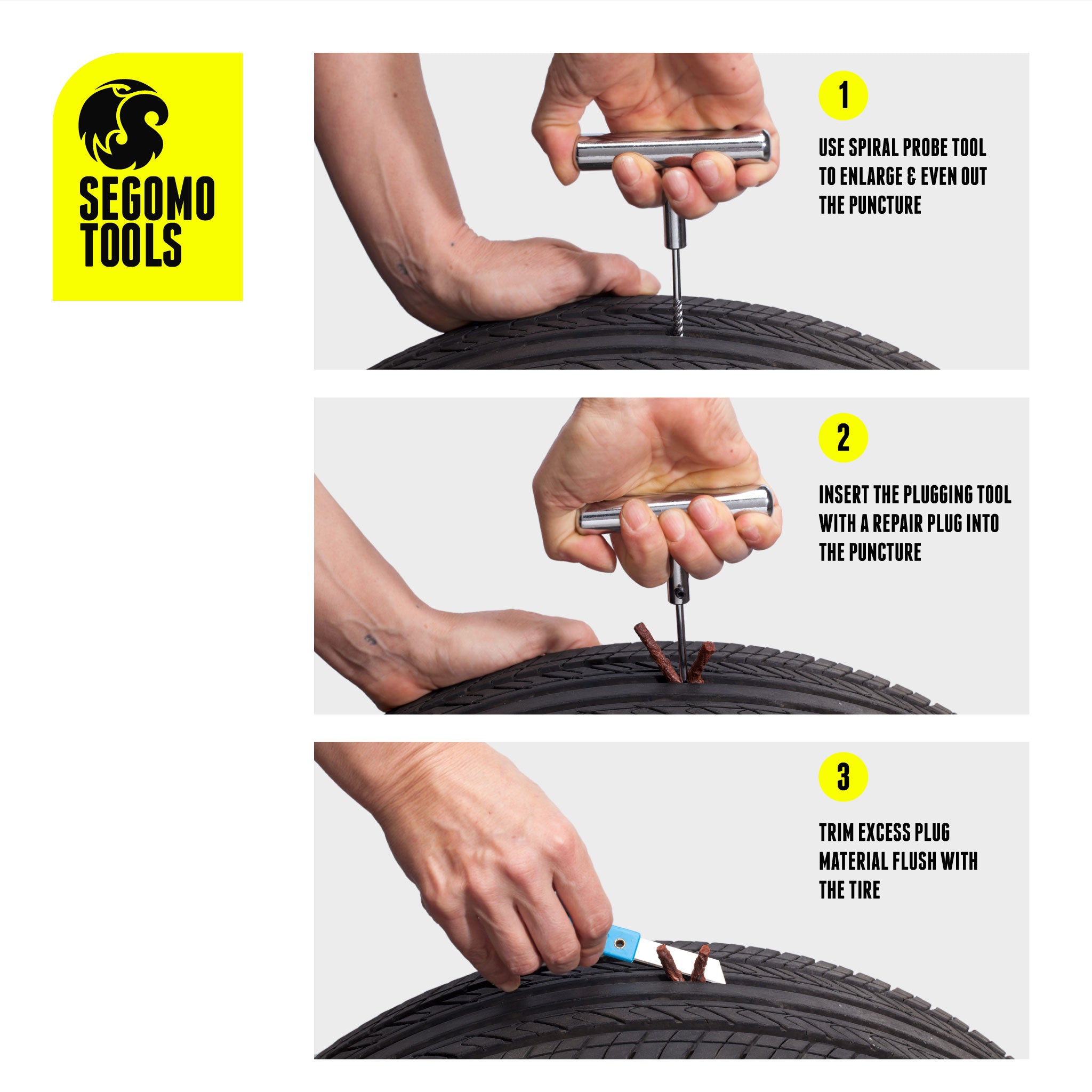 SEGOMO TOOLS

1

USE SPIRAL PROBE TOOL TO ENLARGE & EVEN OUT THE PUNCTURE

2

INSERT THE PLUGGING TOOL WITH A REPAIR PLUG INTO THE PUNCTURE

3

TRIM EXCESS PLUG MATERIAL FLUSH WITH THE TIRE